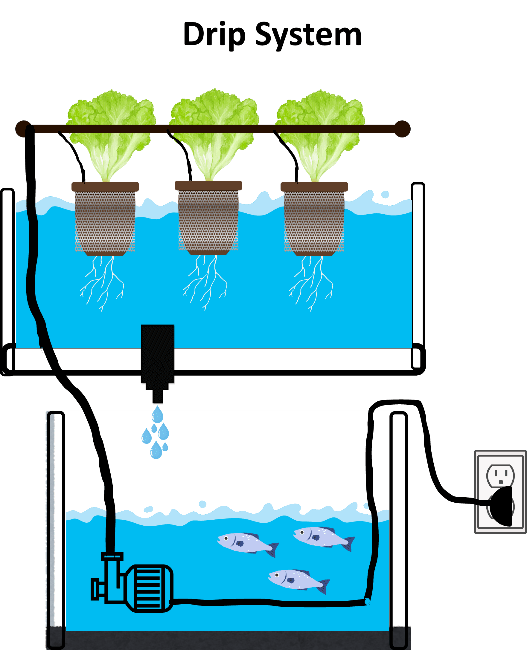 Drip System