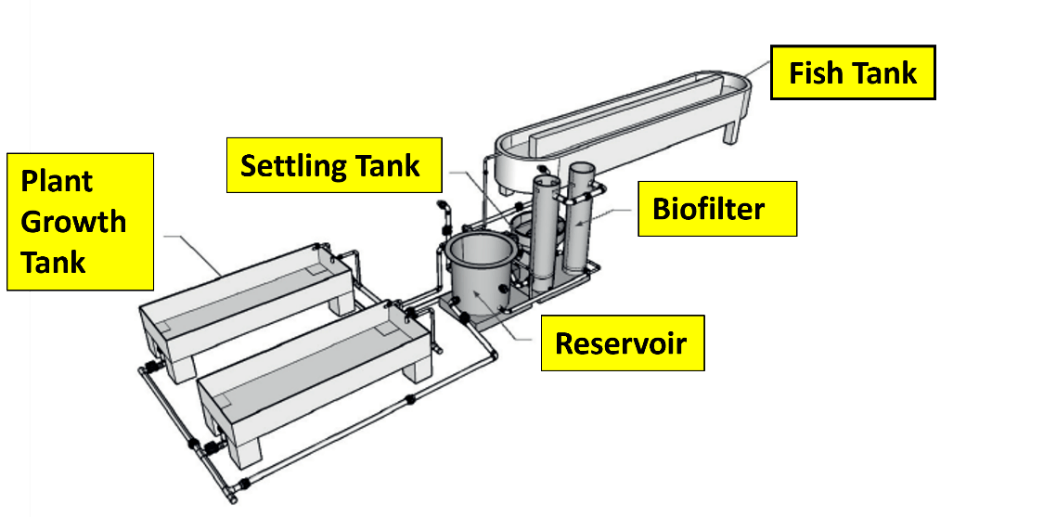 Fish Tank

Settling Tank

Plant Growth Tank

Biofilter

Reservoir